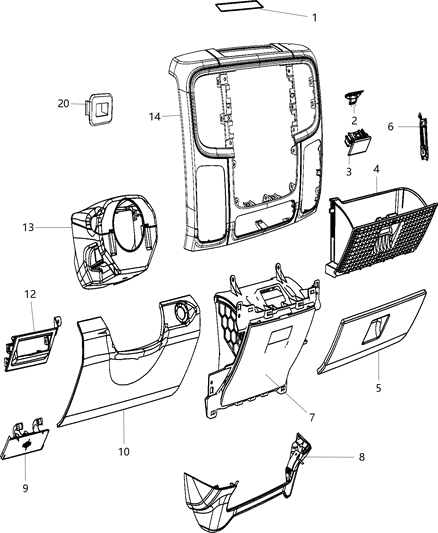 1
20
14
2
6
3
4
13
12
5
7
10
8
9