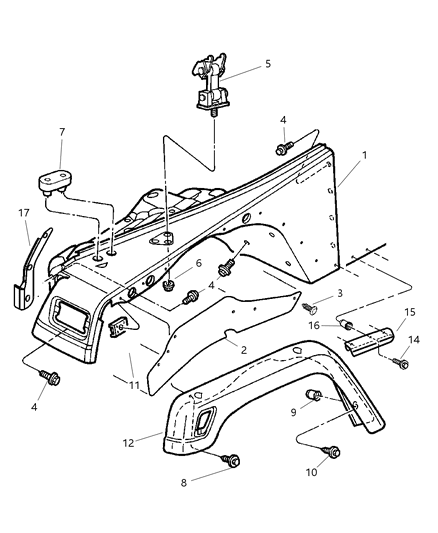 5
4
7
1
17
6
4
3
15
16
14
2
11
4
9
12
10
8