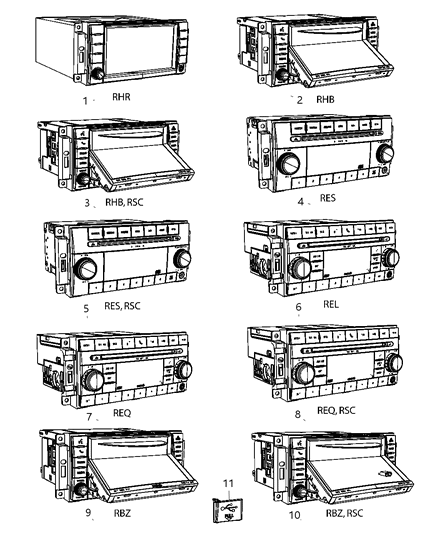 1 RHR

2 RHB

3 RHB, RSC

4 RES

5 RES, RSC

6 REL

7 REQ

8 REQ, RSC

9 RBZ

11

10 RBZ, RSC