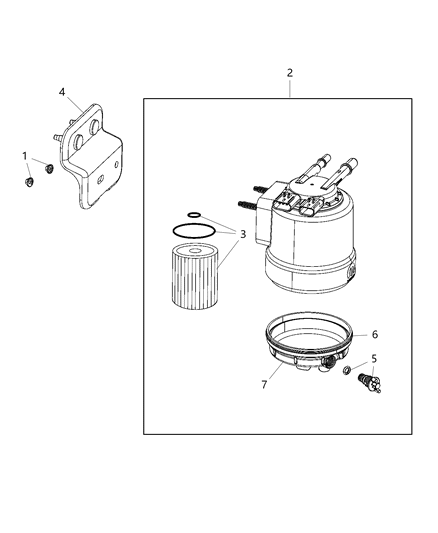 2
4
1
3
6
5
7