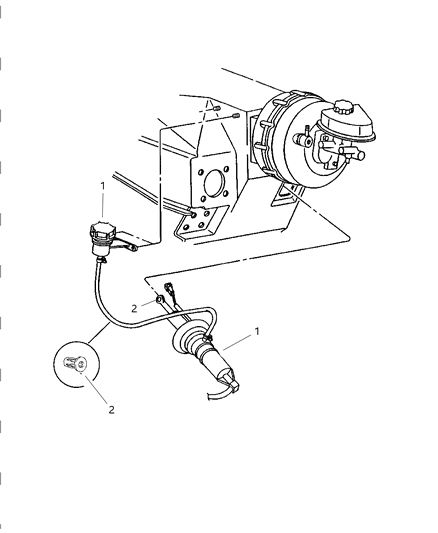 1
2
1
2