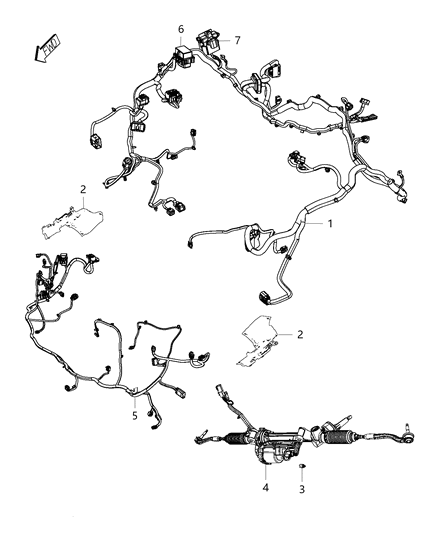 FWD
6
7
2
1
2
5
4
3