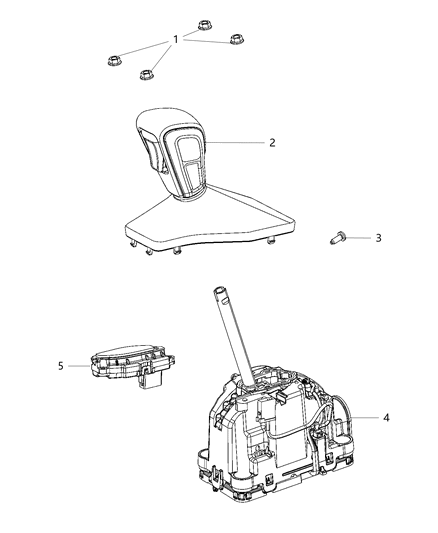 1
2
3
5
4