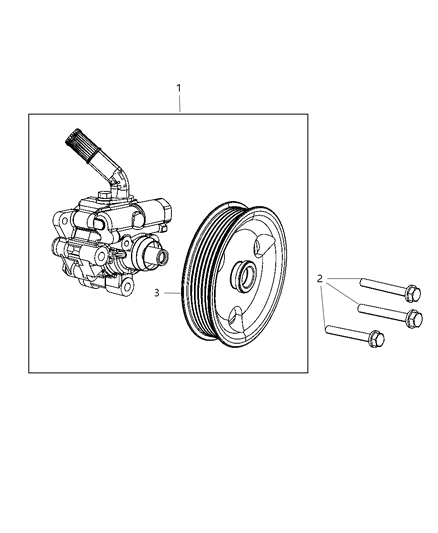 1
3
2