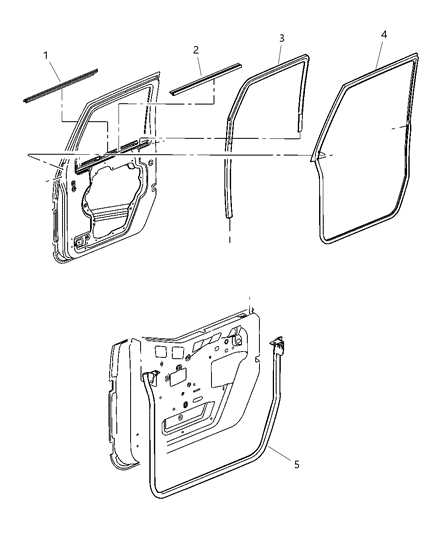 1
2
3
4
5