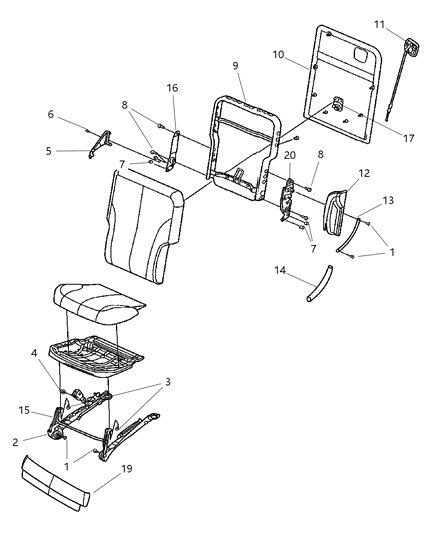 11
10
9
16
8
6
5
7
17
20
8
12
13
7
1
14
4
3
15
2
1
19