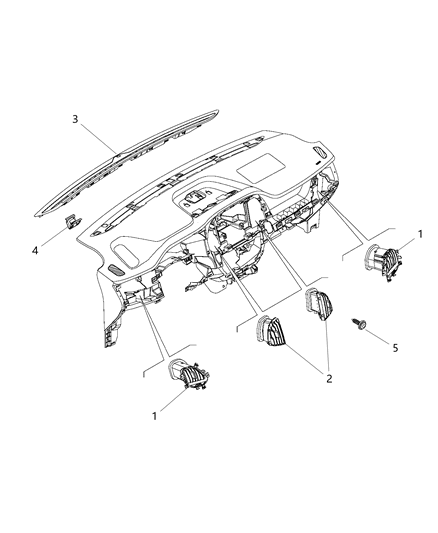 3
4
1
5
2
1