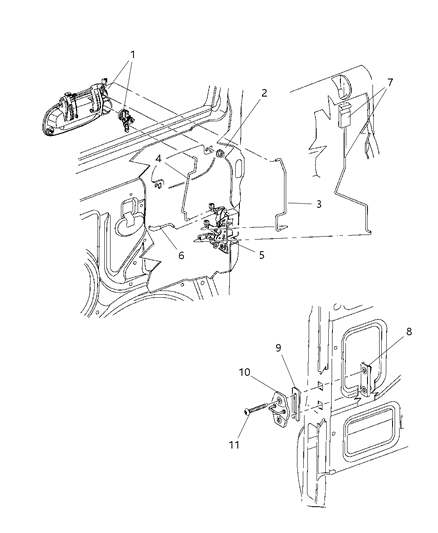 1
2
7
4
3
6
5
8
9
10
11