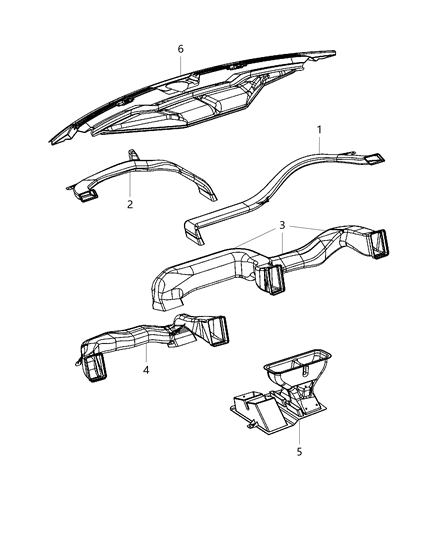 6

1

2

3

4

5