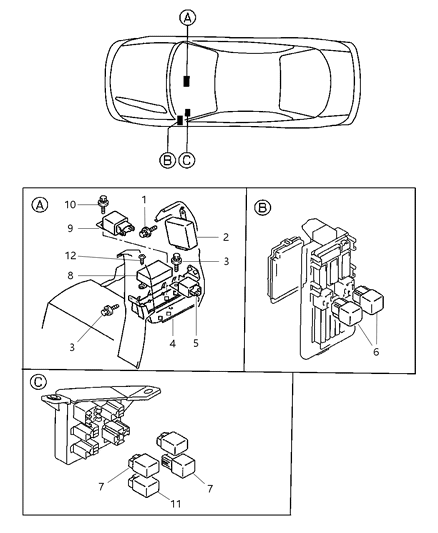 A
B
C

A
10
1
9
2
12
3
8
3
4
5

B
6

C
7
7
11