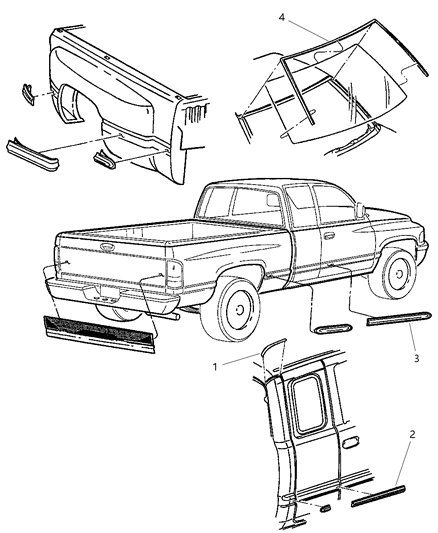 4
1
3
2