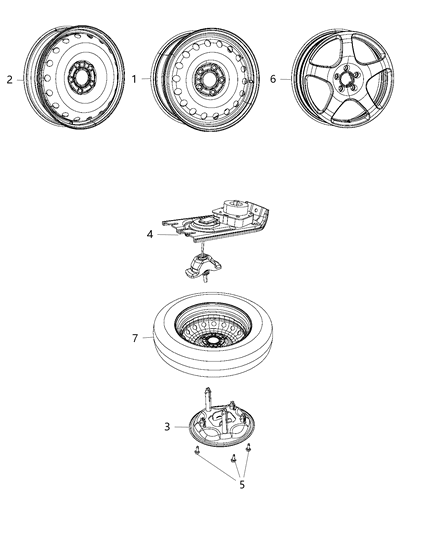 2
1
6
4
7
3
5