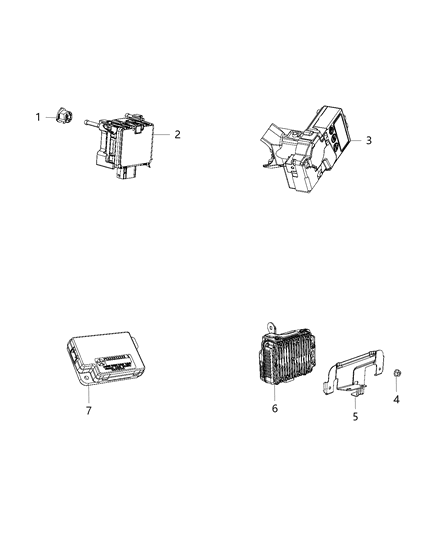 1
2
3
7
6
5
4