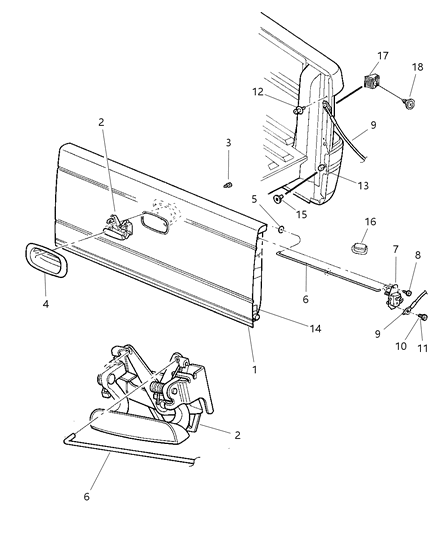 17
18
12
9
2
3
13
5
15
16
7
8
4
6
14
9
10
11
1
2
6