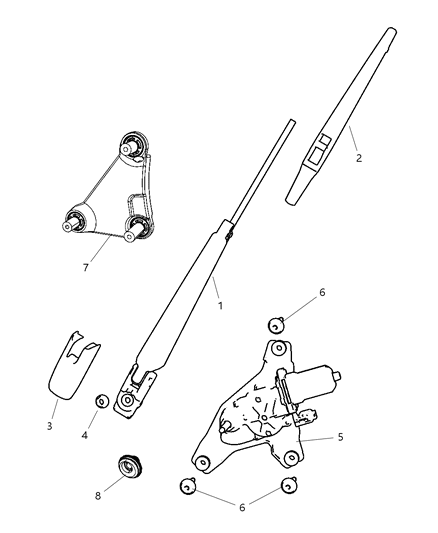 2

7

1

6

3

4

5

8

6