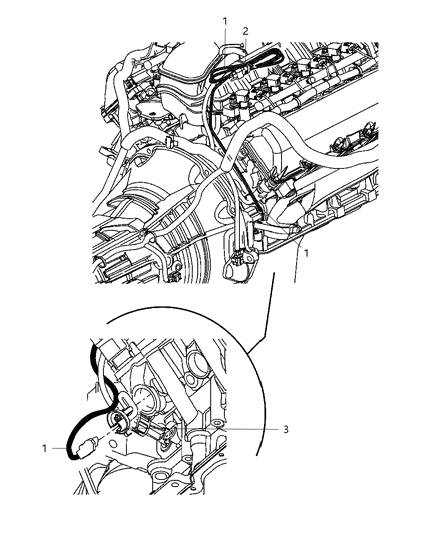 1
2
1
3
1