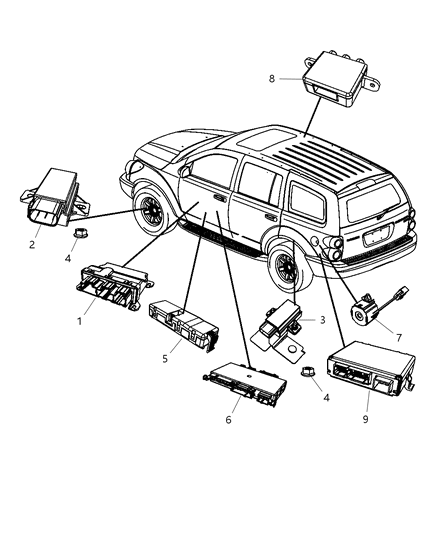 8
2
4
1
5
3
7
6
4
9