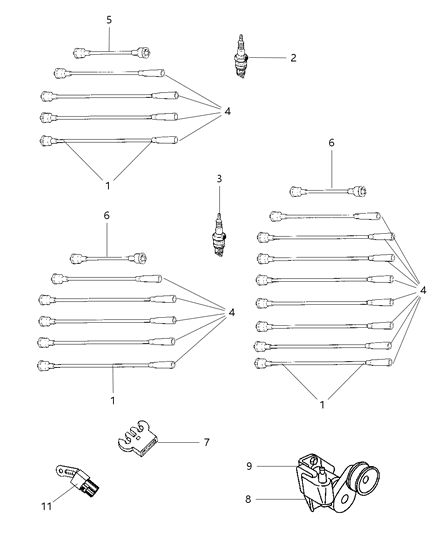 5
2
4
1
6
3
6
4
4
1
1
7
9
8
11