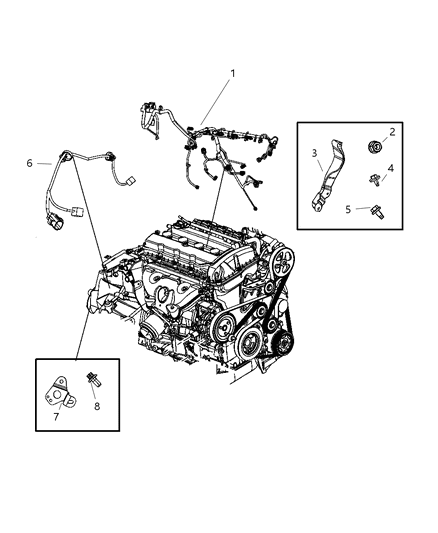 1
2
3
4
5
6
7
8