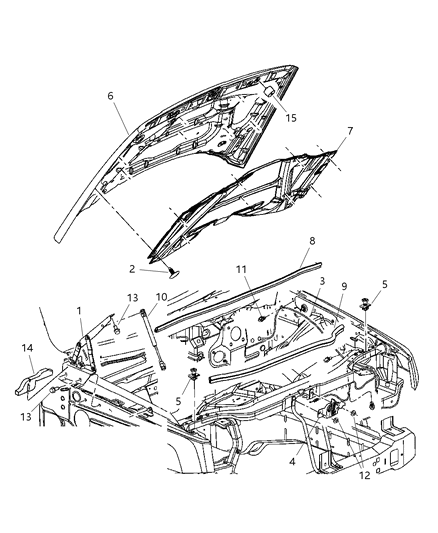 6
15
7
8
2
11
3
9
5
13
10
1
14
5
13
4
12