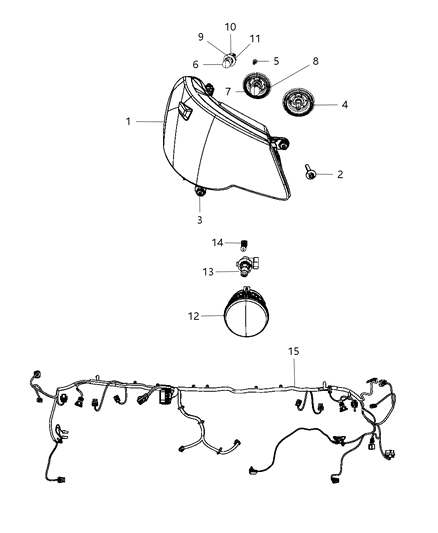 10
9
11
6
5
8
7
4
1
2
3
14
13
12
15