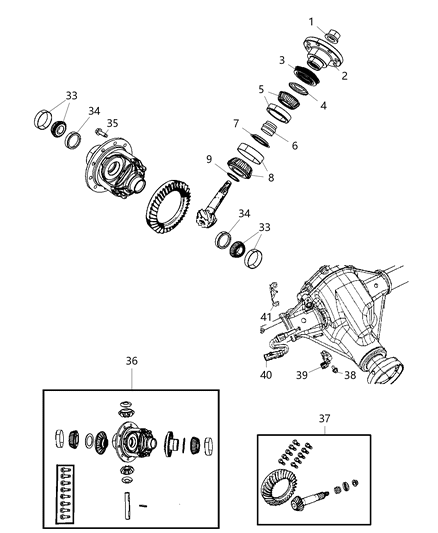 1
2
3
4
5
6
7
8
9
33
34
35
34
33
41
40
39
38
36
37