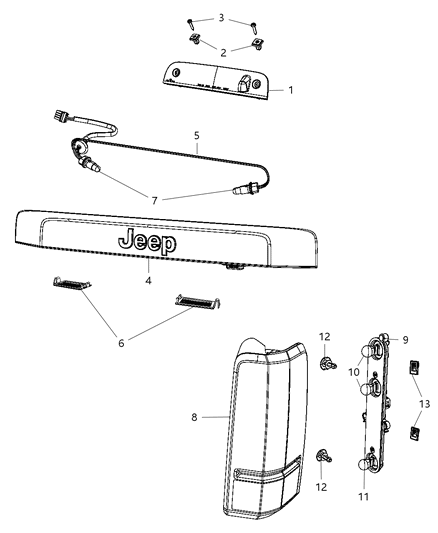 3
2
1
5
7
Jeep
4
6
12
9
10
13
8
12
11