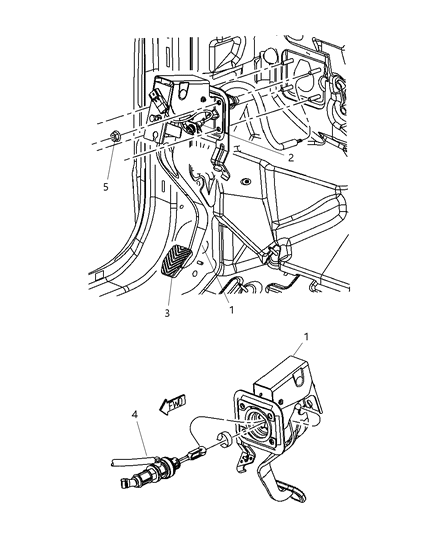 2
5
3
1
1
FWD
4