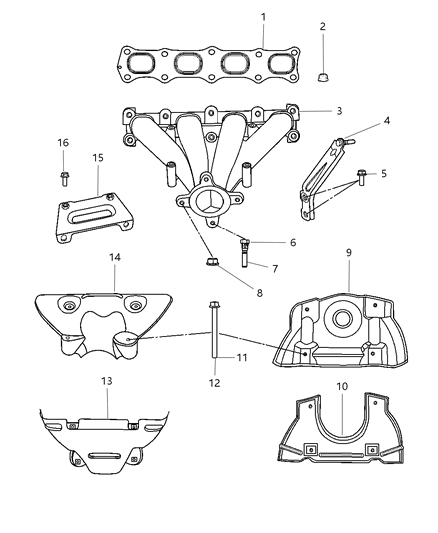 1
2
3
4
16
15
5
6
7
8
14
9
11
12
13
10