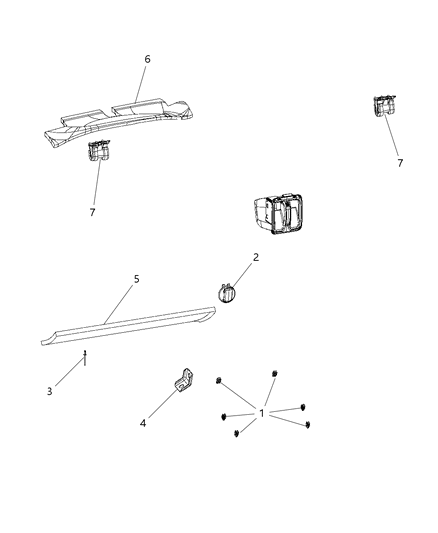 6

7

7

2

5

3

4

1