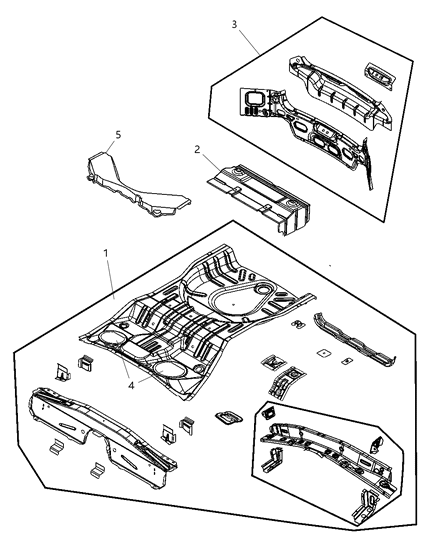 3
5
2
1
4