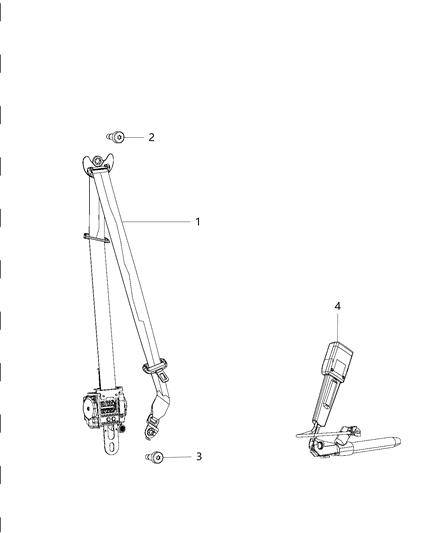 2

1

4

3