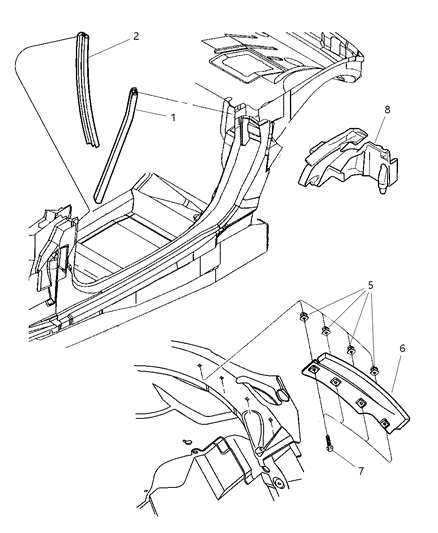 2
1
8
5
6
7