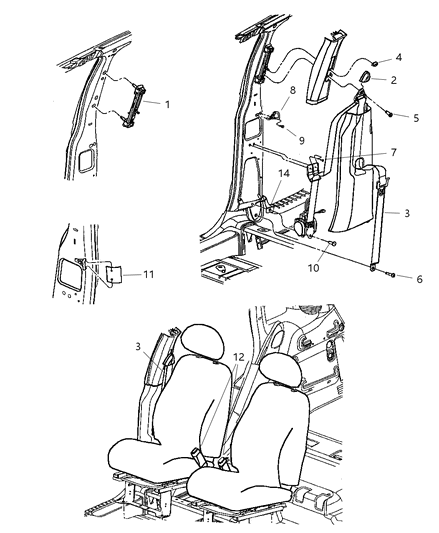 1
4
2
8
5
9
7
14
3
10
6
11
3
12