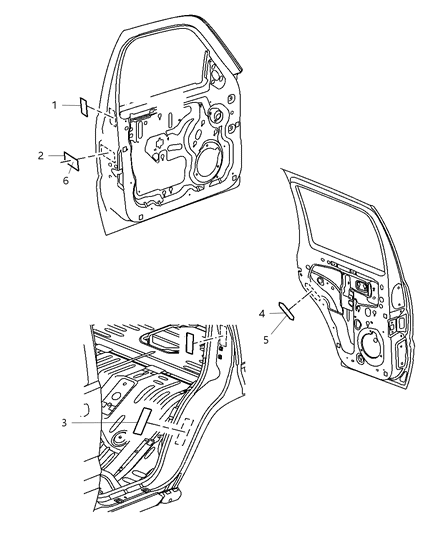 1
2
6
4
5
3