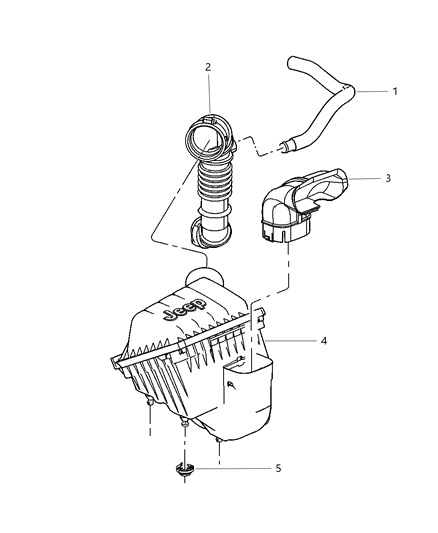 2
1
3
Jeep
4
5