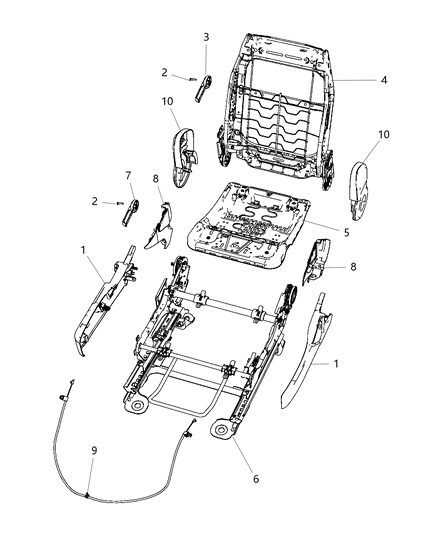 3
2
4
10
10
7
8
2
5
1
8
1
9
6