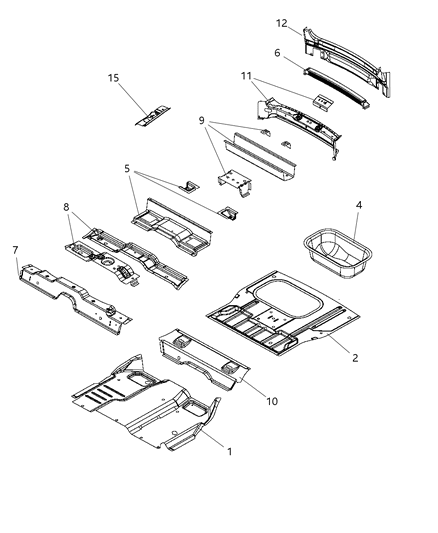 12
6
15
11
9
5
4
8
7
2
10
1