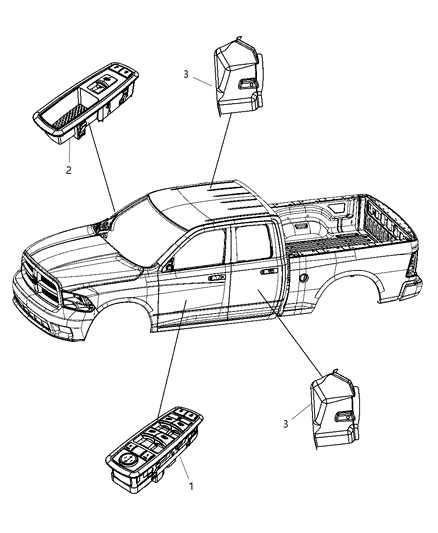 3
2
3
1