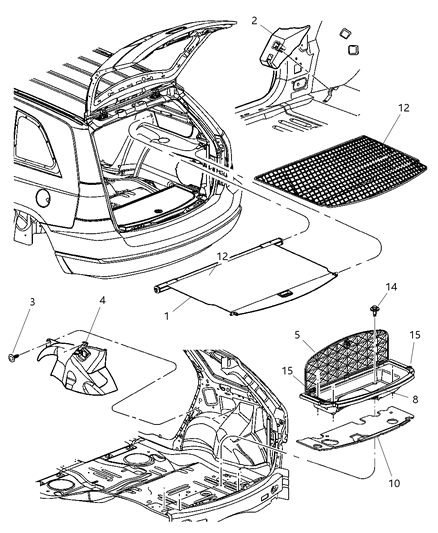 2
12
12
1
3
4
14
5
15
15
8
10