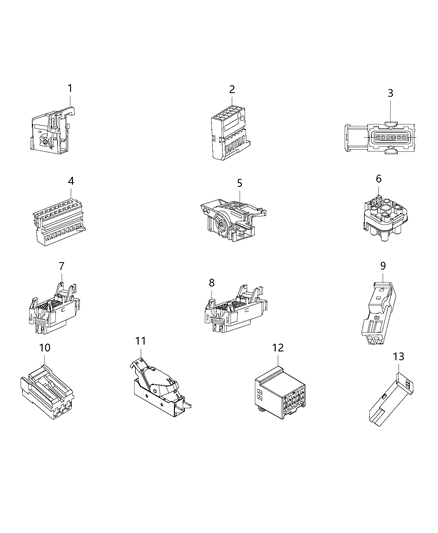 1
2
3
4
5
6
7
8
9
10
11
12
13