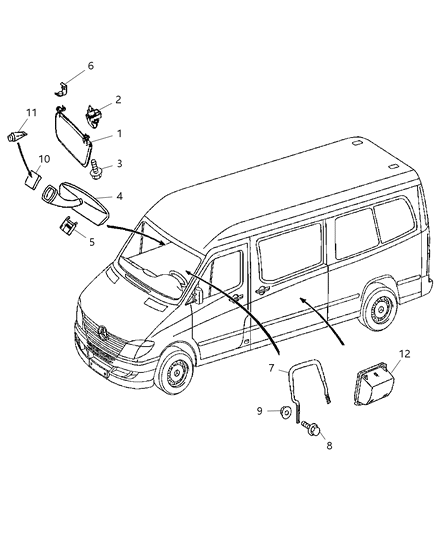 6
2
11
1
10
3
4
5
7
12
9
8