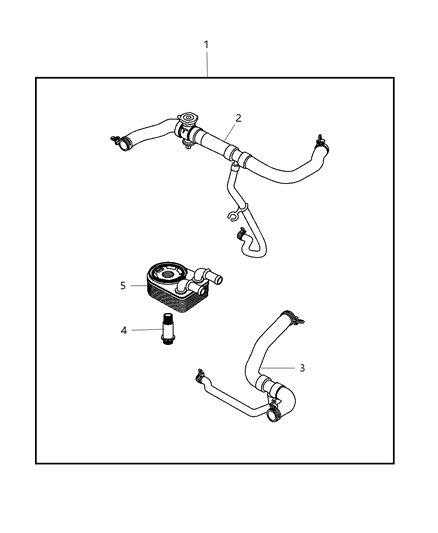 1
2
5
4
3