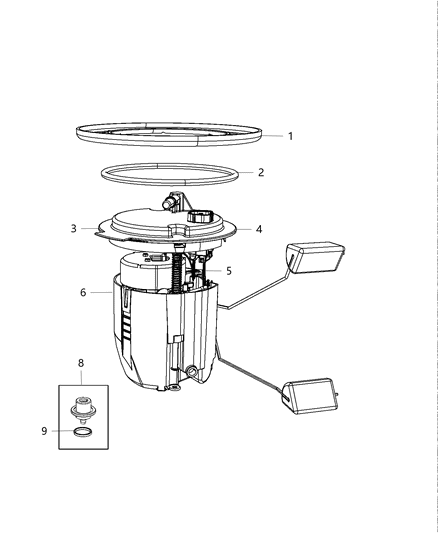 1
2
3
4
5
6
8
9