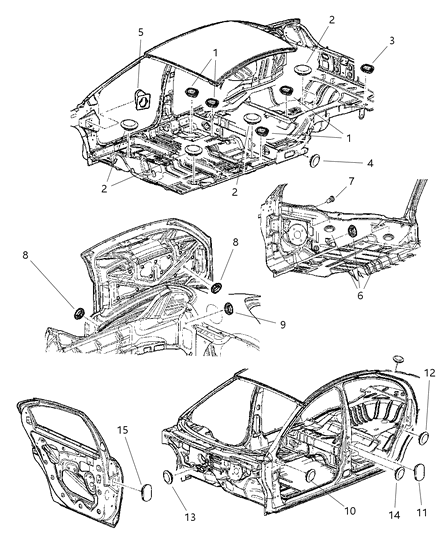 5
1
2
3
1
4
2
2
7
8
8
6
9
12
15
13
10
14
11