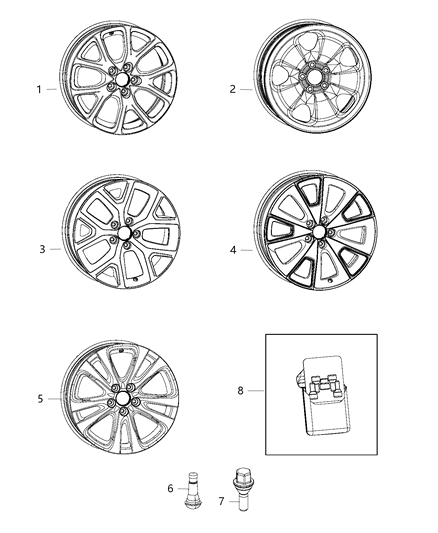 1
2
3
4
5
8
6
7