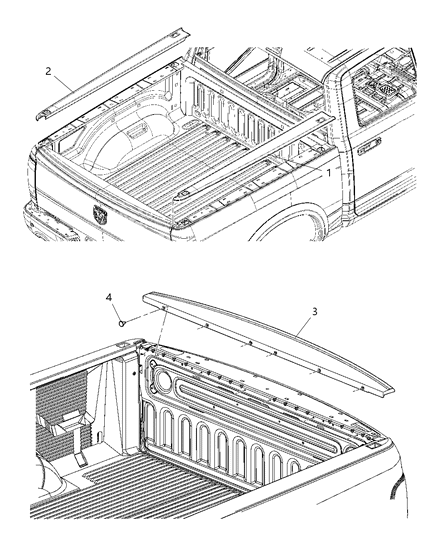 2

1

4

3