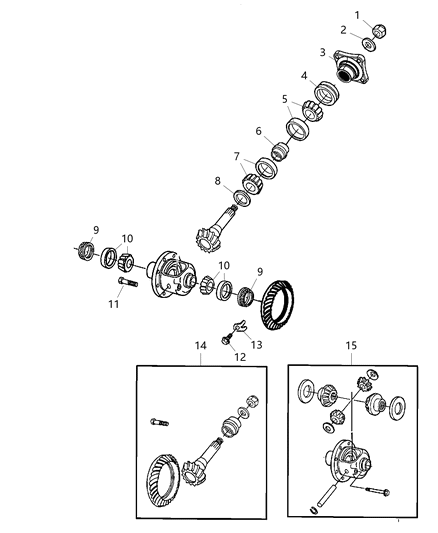 1
2
3
4
5
6
7
8
9
10
10
9
11
13
12
14
15