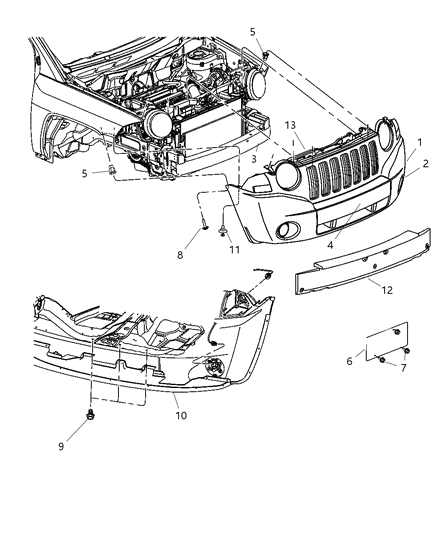 5
13
1
2
3
5
4
8
11
12
6
7
10
9