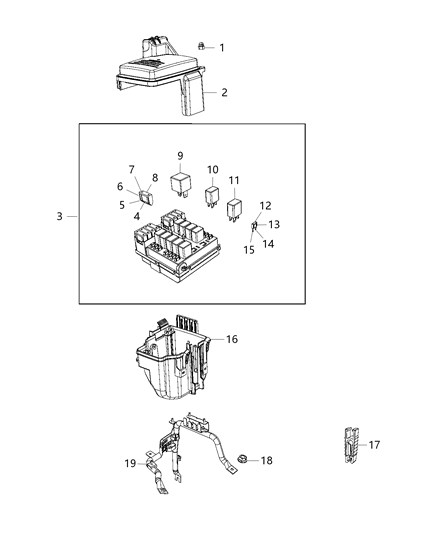 1
2
3
9
7
8
10
6
11
5
4
12
13
14
15
16
17
18
19